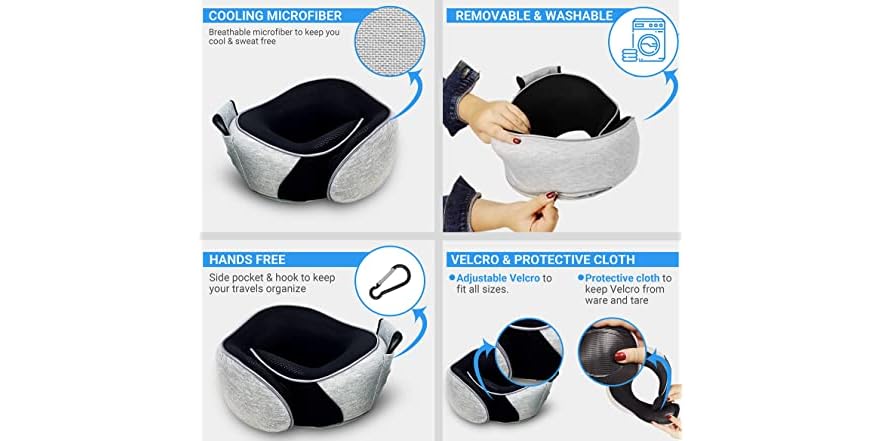 COOLING MICROFIBER

Breathable microfiber to keep you cool & sweat free

REMOVABLE & WASHABLE

HANDS FREE

Side pocket & hook to keep your travels organize

VELCRO & PROTECTIVE CLOTH

Adjustable Velcro to fit all sizes.

Protective cloth to keep Velcro from ware and tare