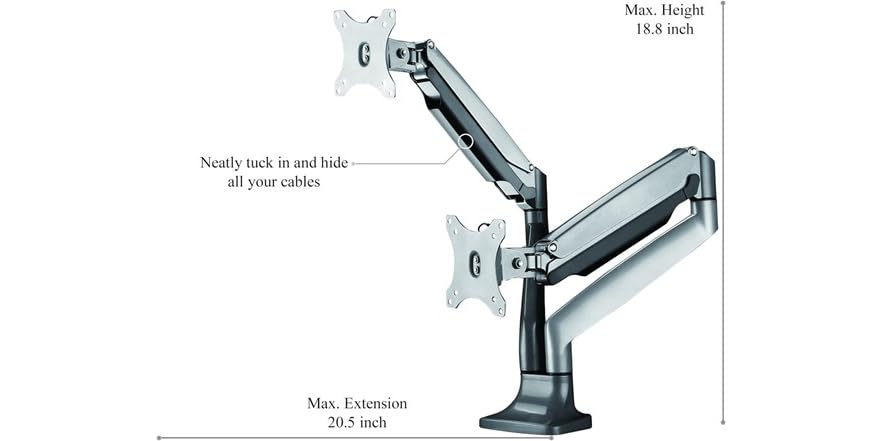 Max. Height
18.8 inch

Neatly tuck in and hide all your cables

Max. Extension
20.5 inch