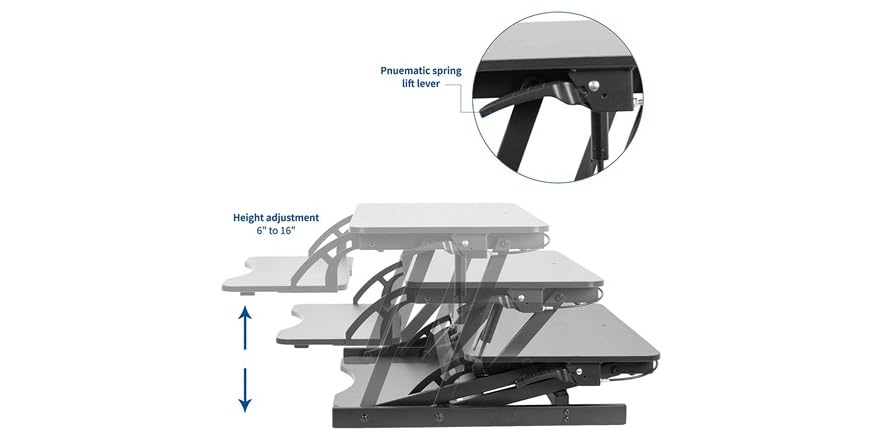 Pnuematic spring lift lever

Height adjustment 6" to 16"