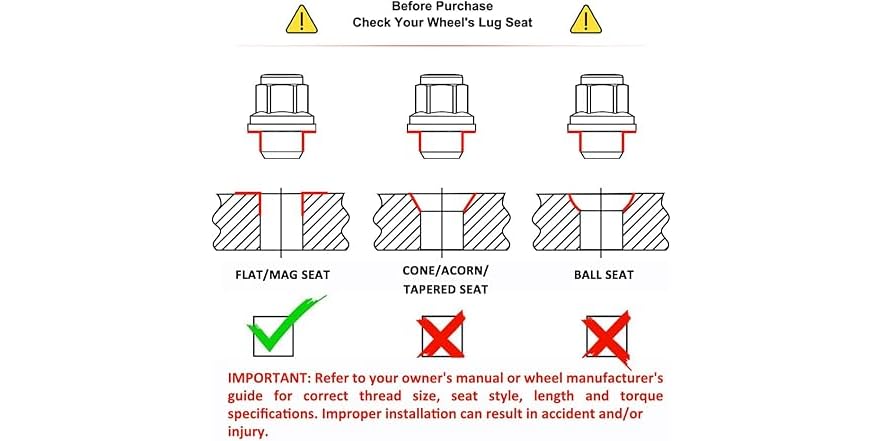 Before Purchase
Check Your Wheel's Lug Seat

FLAT/MAG SEAT

CONE/ACORN/ TAPERED SEAT

BALL SEAT

IMPORTANT: Refer to your owner's manual or wheel manufacturer's guide for correct thread size, seat style, length and torque specifications. Improper installation can result in accident and/or injury.