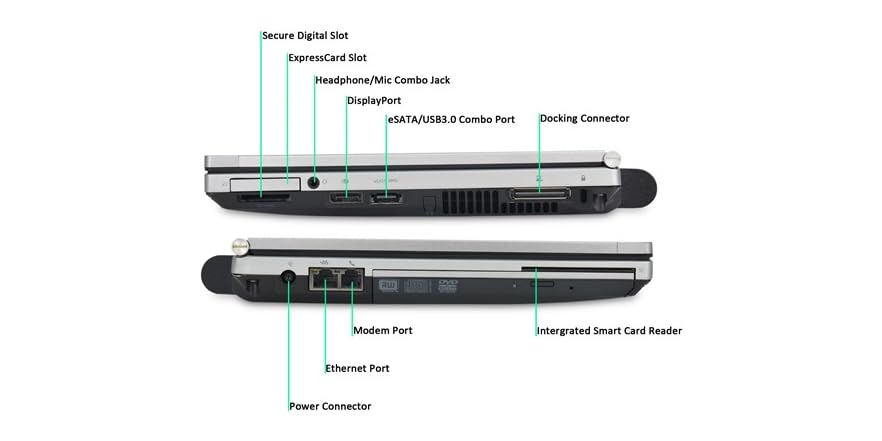 Secure Digital Slot
ExpressCard Slot
Headphone/Mic Combo Jack
DisplayPort
eSATA/USB3.0 Combo Port
Docking Connector

DVD

Modem Port
Intergrated Smart Card Reader
Ethernet Port
Power Connector