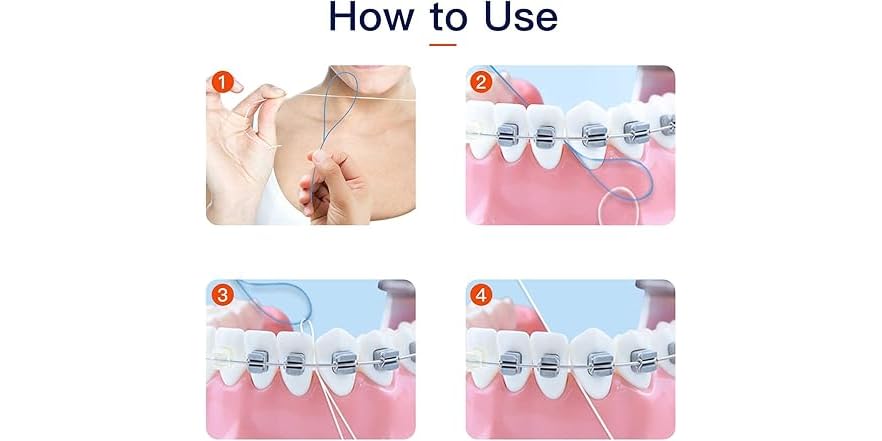 How to Use

1

2

3

4