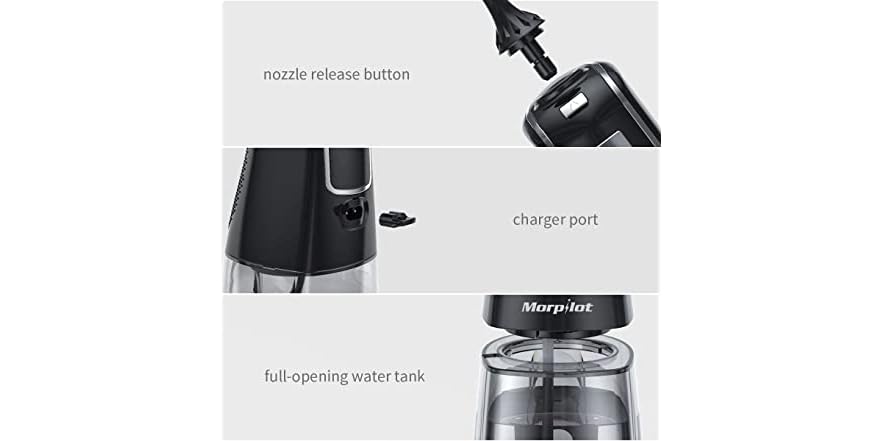 nozzle release button

charger port

Morpilot

full-opening water tank