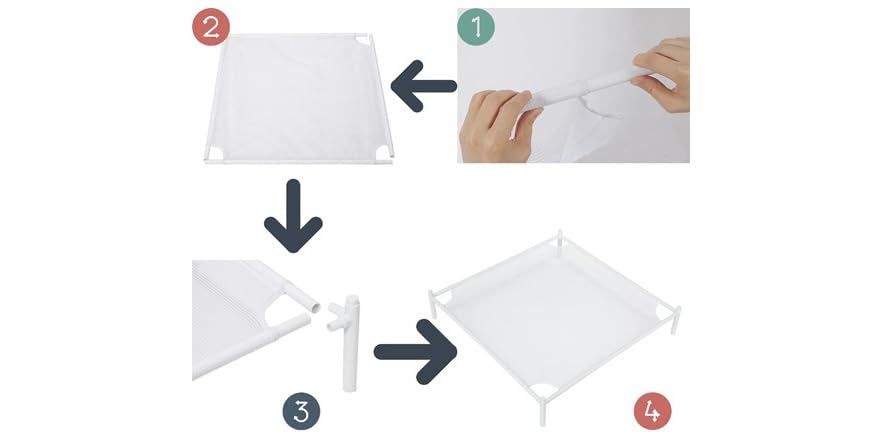 2
1
3
4