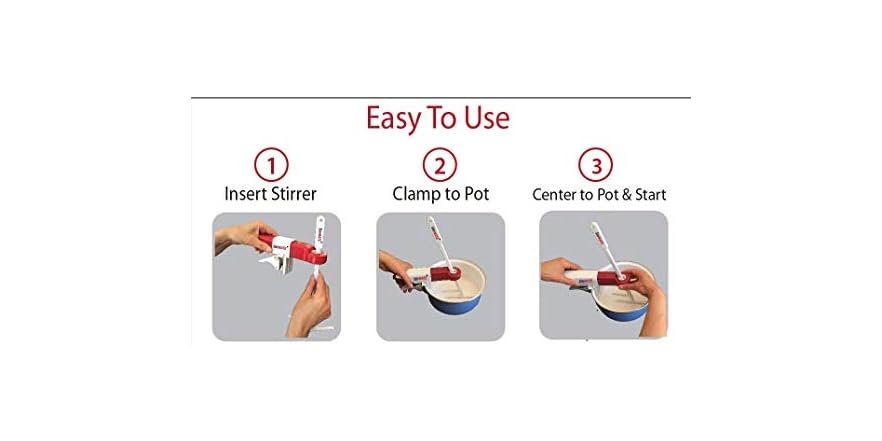 Easy To Use

1
Insert Stirrer

2
Clamp to Pot

3
Center to Pot & Start