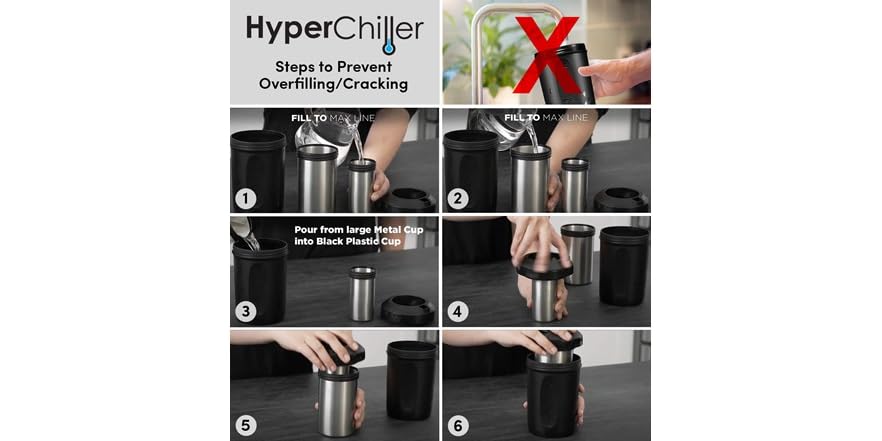 HyperChiller

Steps to Prevent Overfilling/Cracking

X

FILL TO MAX LINE

1

FILL TO MAX LINE

2

Pour from large Metal Cup into Black Plastic Cup

3

4

5

6