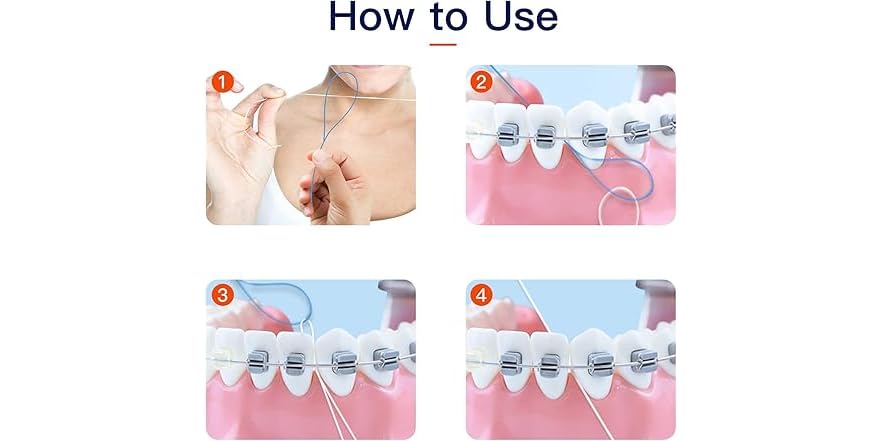 How to Use

1

2

3

4