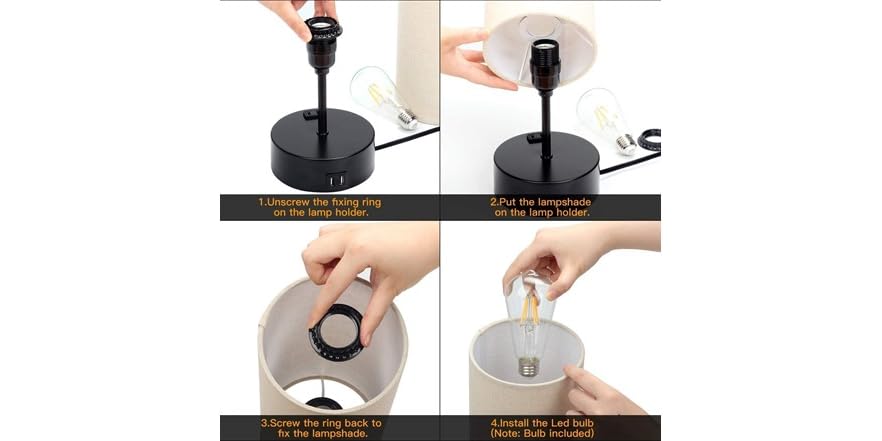 1.Unscrew the fixing ring on the lamp holder.

2.Put the lampshade on the lamp holder.

3.Screw the ring back to fix the lampshade.

4.Install the Led bulb (Note: Bulb included)