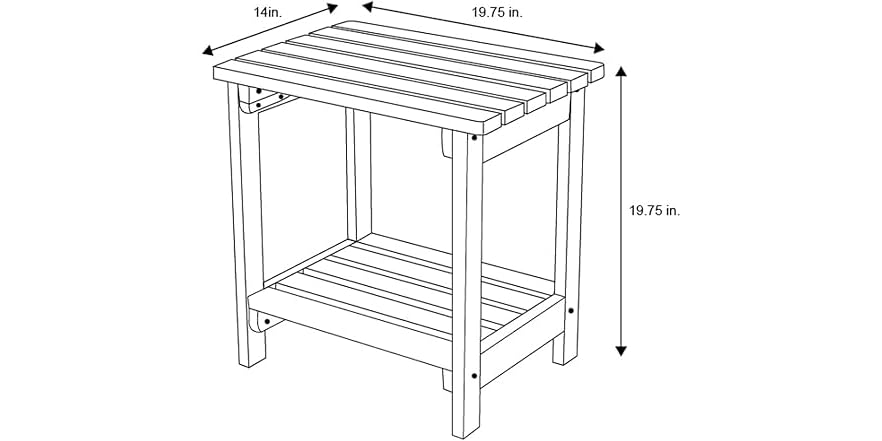 14in.

19.75 in.

19.75 in.