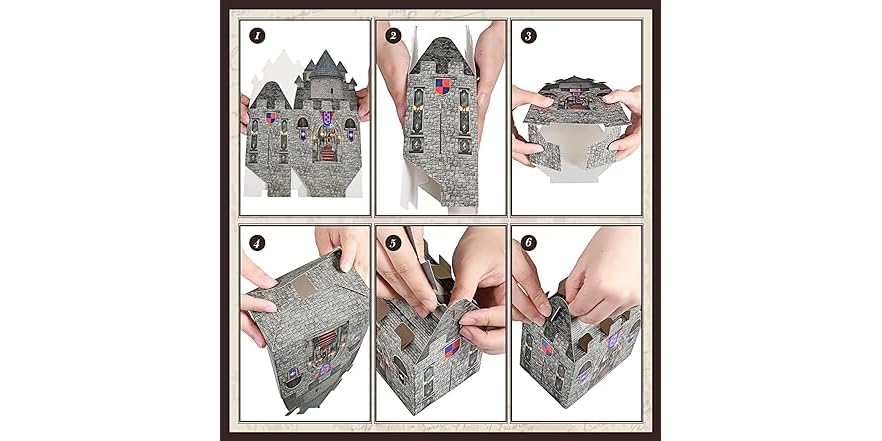 1

2

3

4

5

6