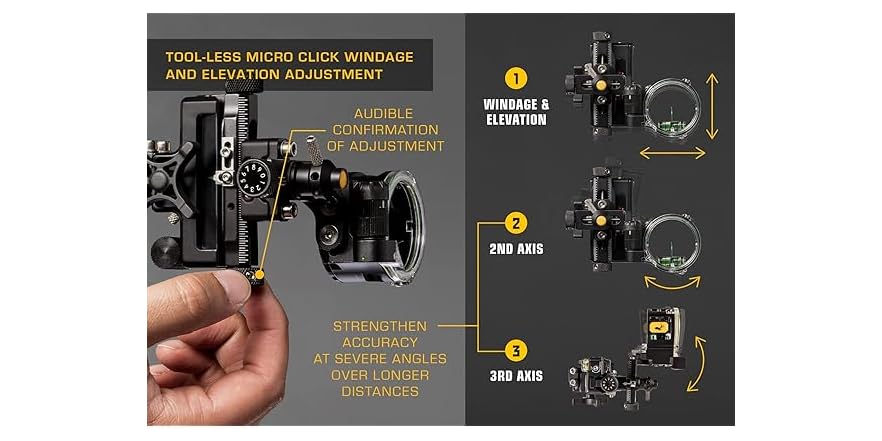 TOOL-LESS MICRO CLICK WINDAGE AND ELEVATION ADJUSTMENT

AUDIBLE CONFIRMATION OF ADJUSTMENT

STRENGTHEN ACCURACY AT SEVERE ANGLES OVER LONGER DISTANCES

1
WINDAGE & ELEVATION

2
2ND AXIS

3
3RD AXIS