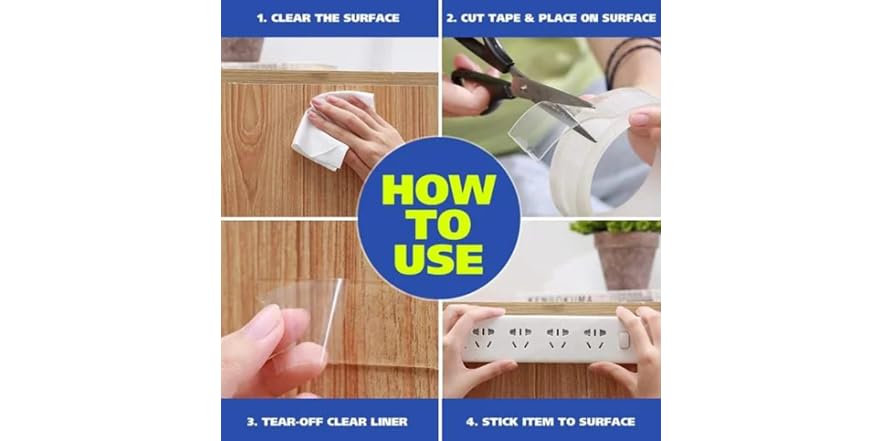 1. CLEAR THE SURFACE

2. CUT TAPE & PLACE ON SURFACE

HOW TO USE

3. TEAR-OFF CLEAR LINER

4. STICK ITEM TO SURFACE