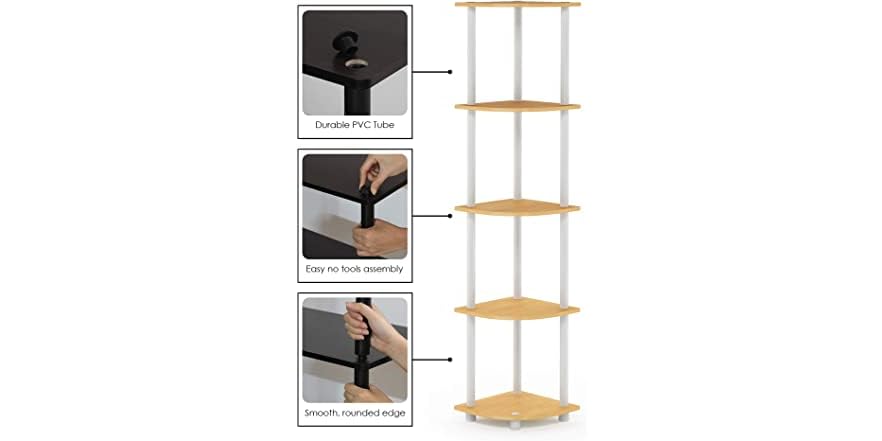 Durable PVC Tube

Easy no tools assembly

Smooth, rounded edge