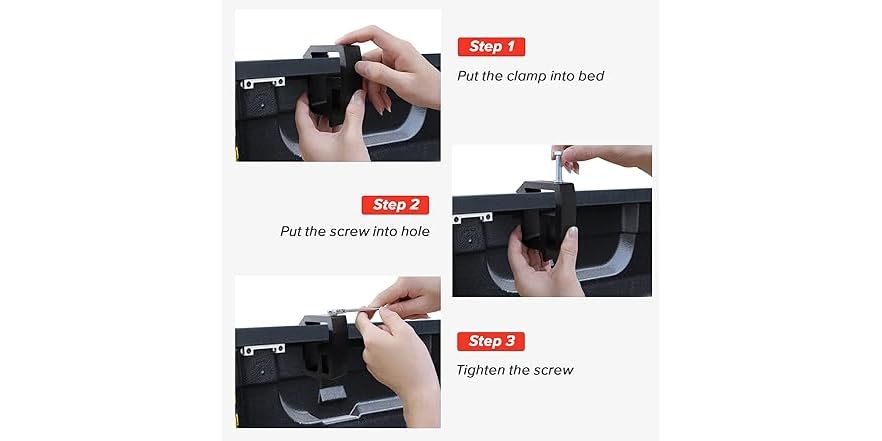 Step 1
Put the clamp into bed

Step 2
Put the screw into hole

Step 3
Tighten the screw