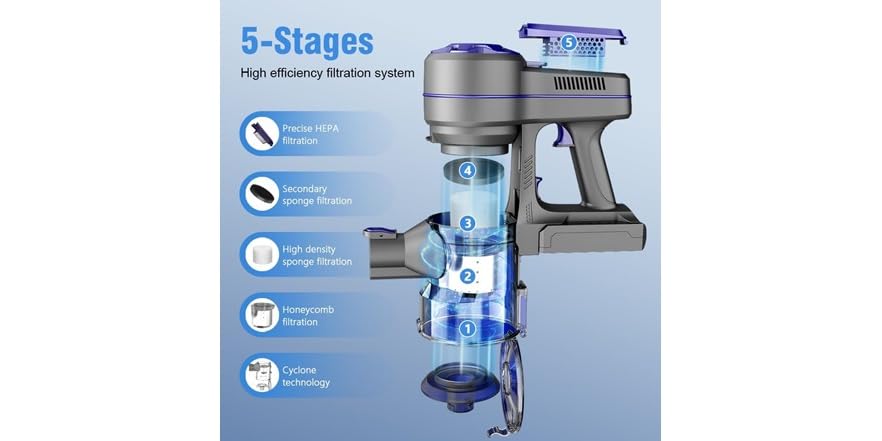 5-Stages

High efficiency filtration system

Precise HEPA filtration

Secondary sponge filtration

High density sponge filtration

Honeycomb filtration

Cyclone technology

5

4

3

2

1