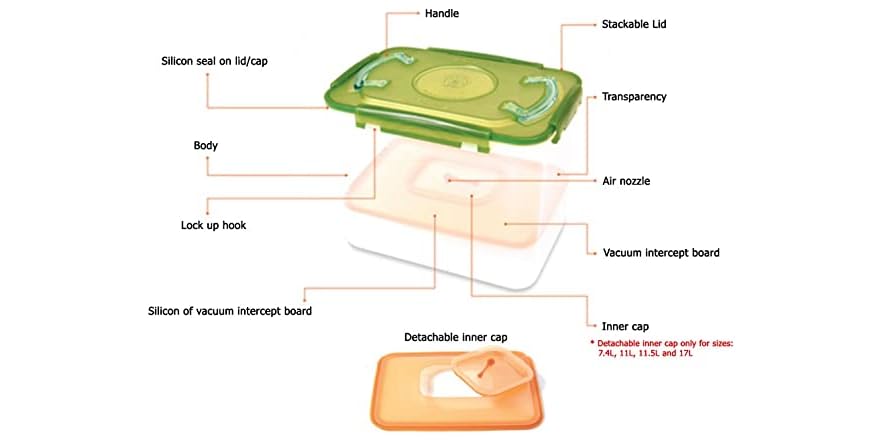 Handle

Stackable Lid

Silicon seal on lid/cap

Transparency

Body

Air nozzle

Lock up hook

Vacuum intercept board

Silicon of vacuum intercept board

Inner cap

* Detachable inner cap only for sizes: 7.4L, 11L, 11.5L and 17L

Detachable inner cap