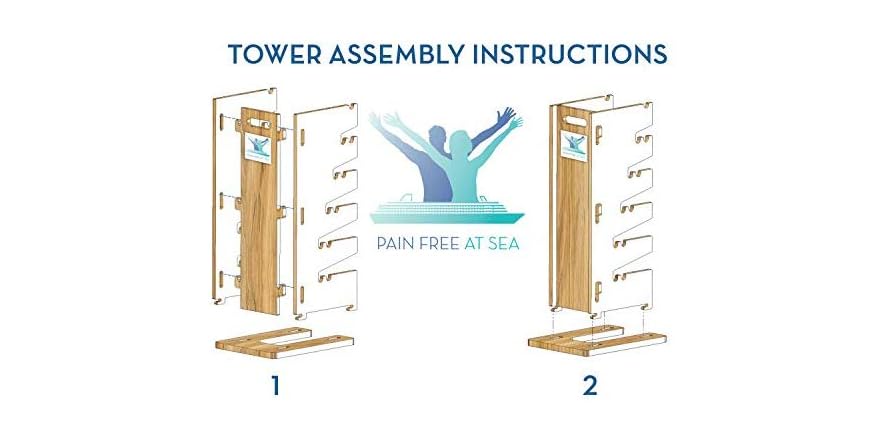 TOWER ASSEMBLY INSTRUCTIONS

PAIN FREE AT SEA

1

2