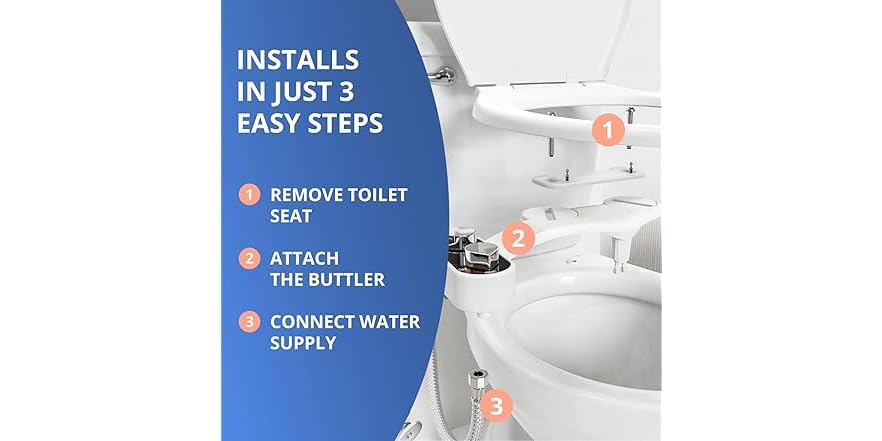 INSTALLS IN JUST 3 EASY STEPS

1 REMOVE TOILET SEAT

2 ATTACH THE BUTTLER

3 CONNECT WATER SUPPLY

1

2

3