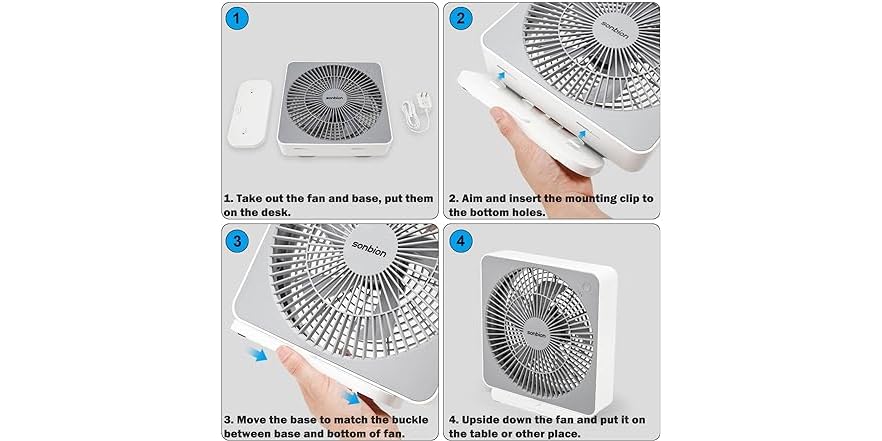 1

sonbion

1. Take out the fan and base, put them on the desk.

2

sonbion

2. Aim and insert the mounting clip to the bottom holes.

3

sonbion

3. Move the base to match the buckle between base and bottom of fan.

4

sonbion

4. Upside down the fan and put it on the table or other place.