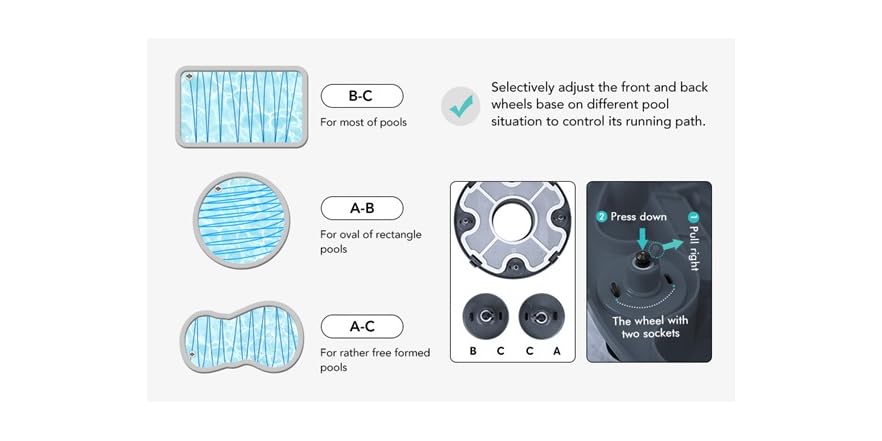 B-C
For most of pools

Selectively adjust the front and back wheels base on different pool situation to control its running path.

A-B
For oval of rectangle pools

A-C
For rather free formed pools

B C C A

2 Press down
1 Pull right

The wheel with two sockets