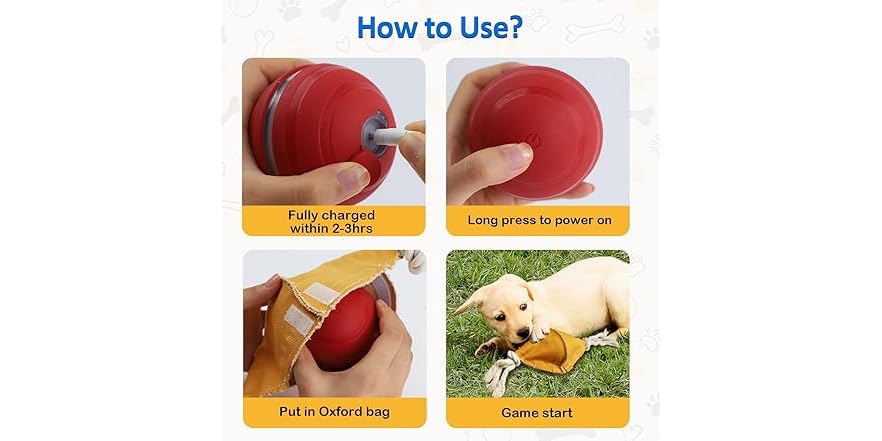 How to Use?

Fully charged within 2-3hrs

Long press to power on

Put in Oxford bag

Game start