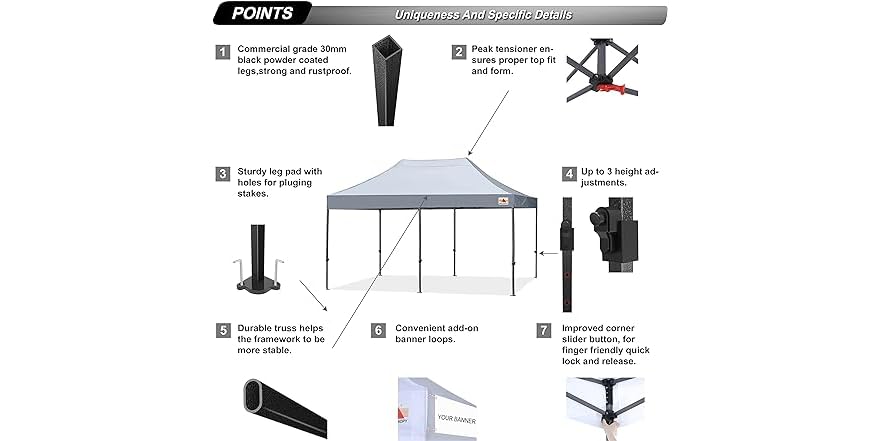 POINTS

Uniqueness And Specific Details

1 Commercial grade 30mm black powder coated legs,strong and rustproof.

2 Peak tensioner ensures proper top fit and form.

3 Sturdy leg pad with holes for pluging stakes.

4 Up to 3 height adjustments.

5 Durable truss helps the framework to be more stable.

6 Convenient add-on banner loops.

7 Improved corner slider button, for finger friendly quick lock and release.

YOUR BANNER