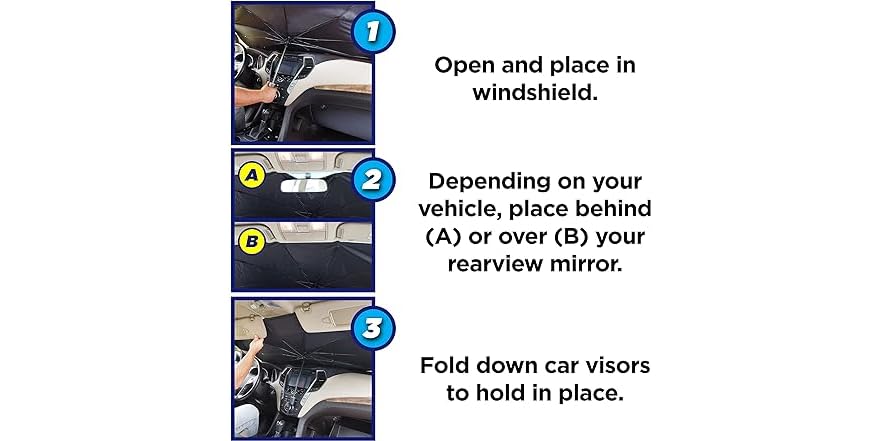 1

Open and place in windshield.

A

2

B

Depending on your vehicle, place behind (A) or over (B) your rearview mirror.

3

Fold down car visors to hold in place.