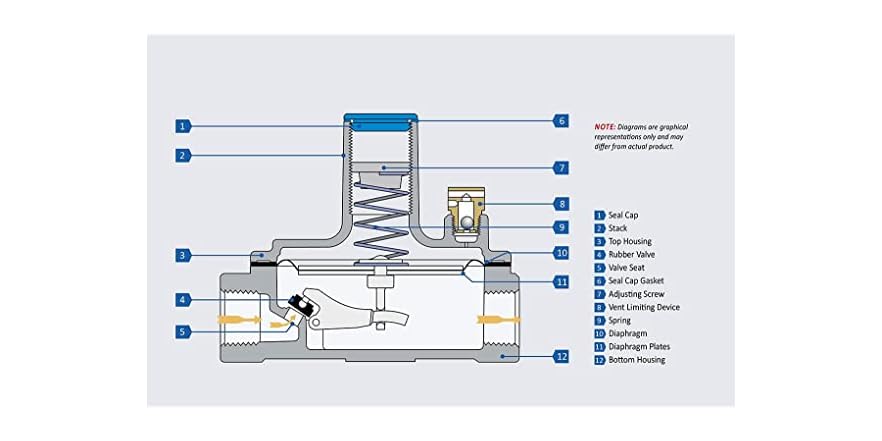 1
2
3
4
5
6
7
8
9
10
11
12

NOTE: Diagrams are graphical representations only and may differ from actual product.

1 Seal Cap
2 Stack
3 Top Housing
4 Rubber Valve
5 Valve Seat
6 Seal Cap Gasket
7 Adjusting Screw
8 Vent Limiting Device
9 Spring
10 Diaphragm
11 Diaphragm Plates
12 Bottom Housing