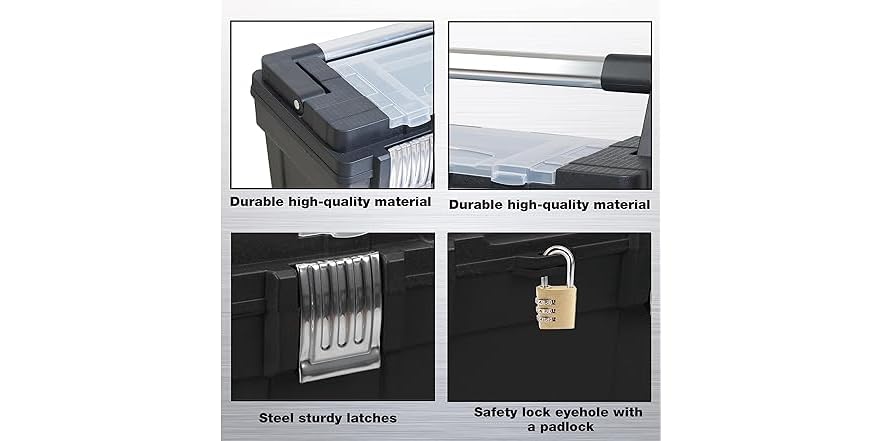 Durable high-quality material

Durable high-quality material

Steel sturdy latches

Safety lock eyehole with a padlock