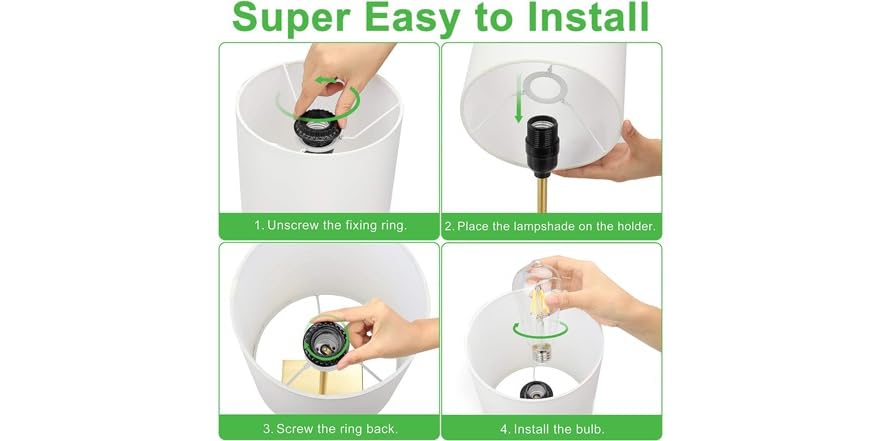 Super Easy to Install

1. Unscrew the fixing ring.

2. Place the lampshade on the holder.

3. Screw the ring back.

4. Install the bulb.