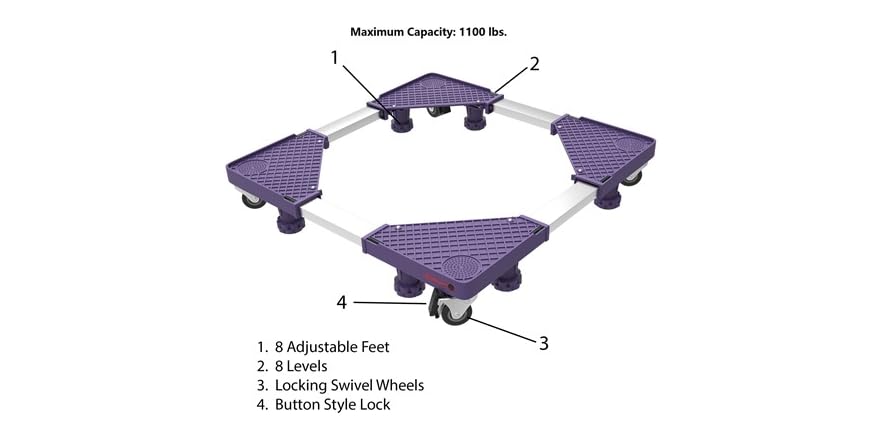 Maximum Capacity: 1100 lbs.

1

2

4

3

1. 8 Adjustable Feet
2. 8 Levels
3. Locking Swivel Wheels
4. Button Style Lock