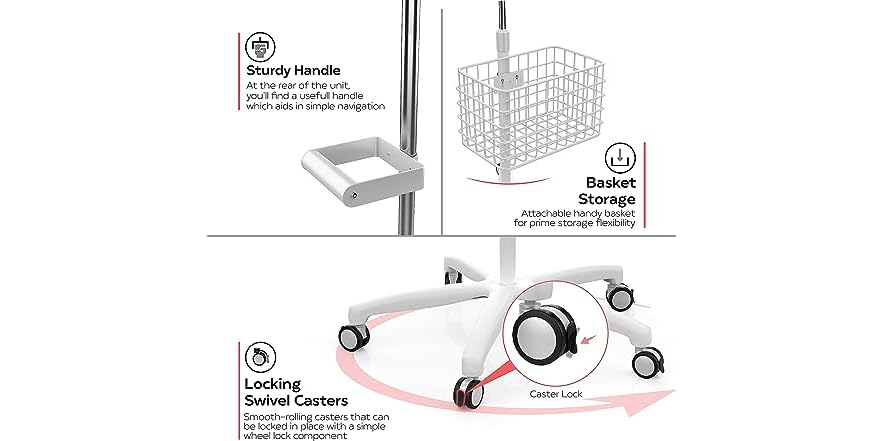 Sturdy Handle
At the rear of the unit, you'll find a usefull handle which aids in simple navigation

Basket Storage
Attachable handy basket for prime storage flexibility

Locking Swivel Casters
Smooth-rolling casters that can be locked in place with a simple wheel lock component

Caster Lock