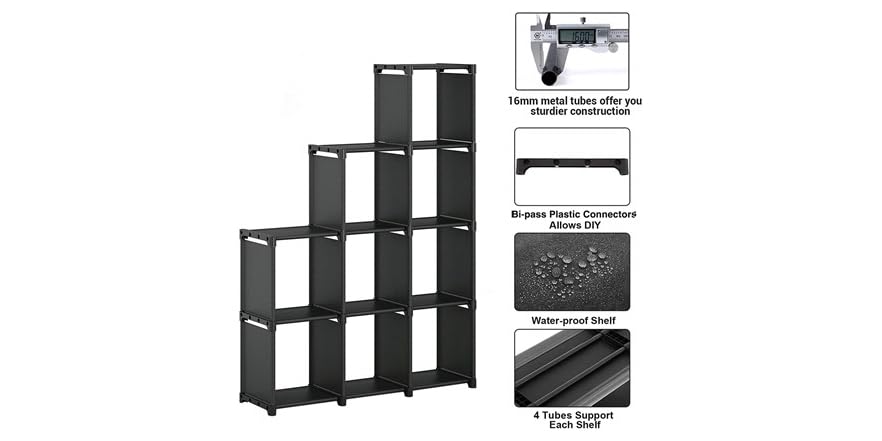 16.00

16mm metal tubes offer you sturdier construction

Bi-pass Plastic Connectors Allows DIY

Water-proof Shelf

4 Tubes Support Each Shelf