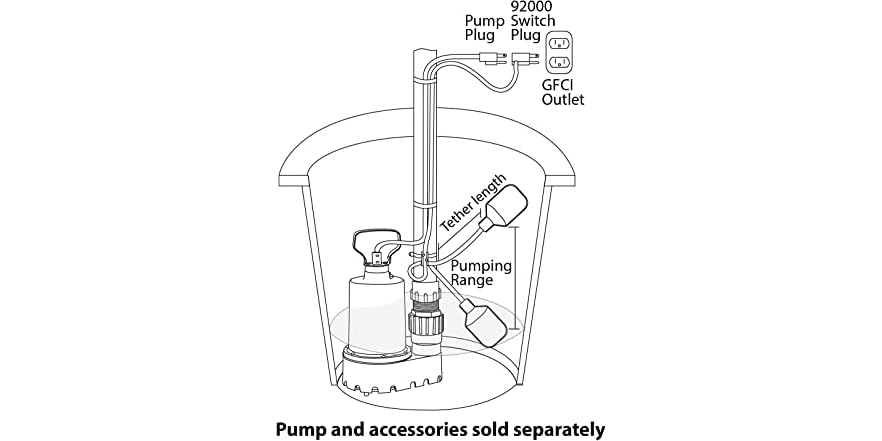 Pump Plug

92000 Switch Plug

GFCI Outlet

Tether length

Pumping Range

Pump and accessories sold separately