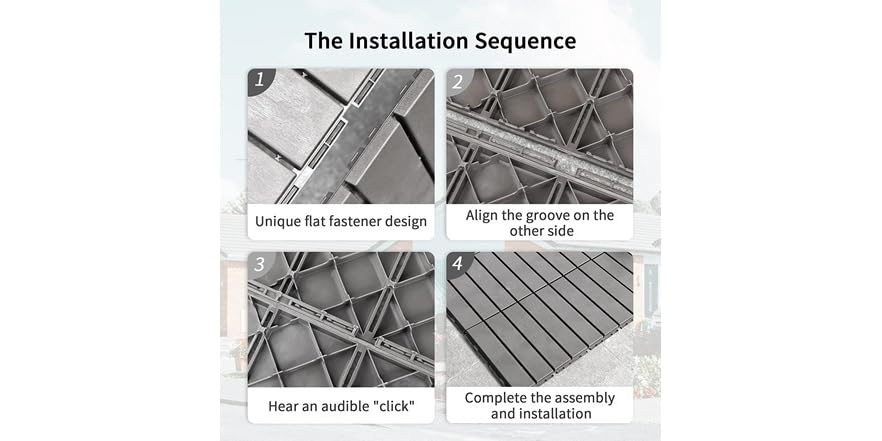 The Installation Sequence

1

Unique flat fastener design

2

Align the groove on the other side

3

Hear an audible "click"

4

Complete the assembly and installation