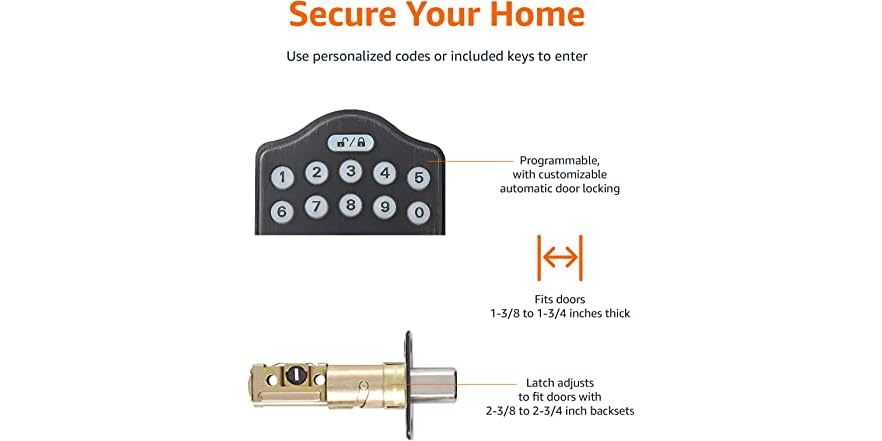 Secure Your Home

Use personalized codes or included keys to enter

1 2 3 4 5
6 7 8 9 0

Programmable, with customizable automatic door locking

Fits doors 1-3/8 to 1-3/4 inches thick

Latch adjusts to fit doors with 2-3/8 to 2-3/4 inch backsets