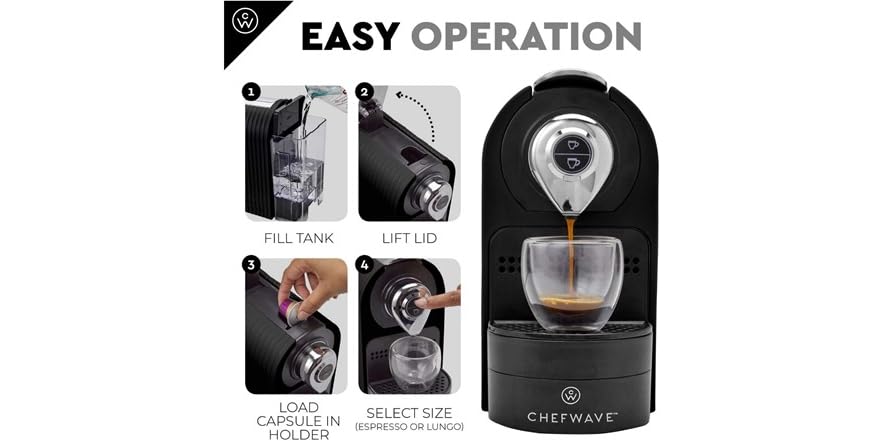 CW

EASY OPERATION

1

FILL TANK

2

LIFT LID

3

LOAD CAPSULE IN HOLDER

4

SELECT SIZE (ESPRESSO OR LUNGO)

CW

CHEFWAVE™