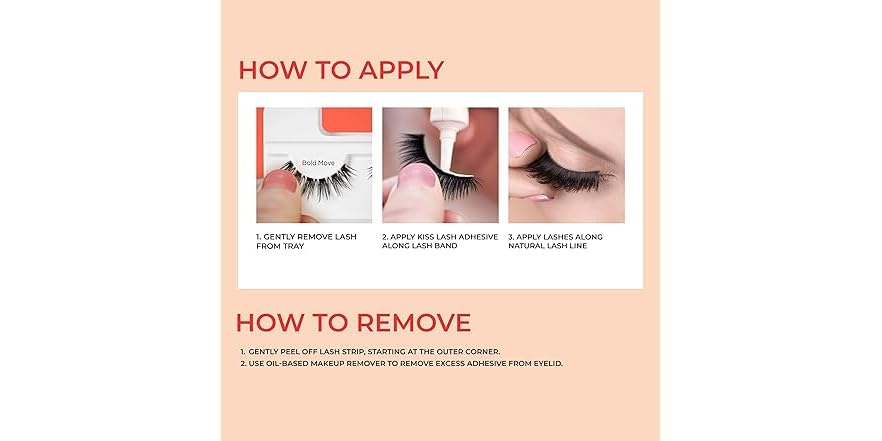 HOW TO APPLY

Bold Move

1. GENTLY REMOVE LASH FROM TRAY

2. APPLY KISS LASH ADHESIVE ALONG LASH BAND

3. APPLY LASHES ALONG NATURAL LASH LINE

HOW TO REMOVE

1. GENTLY PEEL OFF LASH STRIP, STARTING AT THE OUTER CORNER.
2. USE OIL-BASED MAKEUP REMOVER TO REMOVE EXCESS ADHESIVE FROM EYELID.