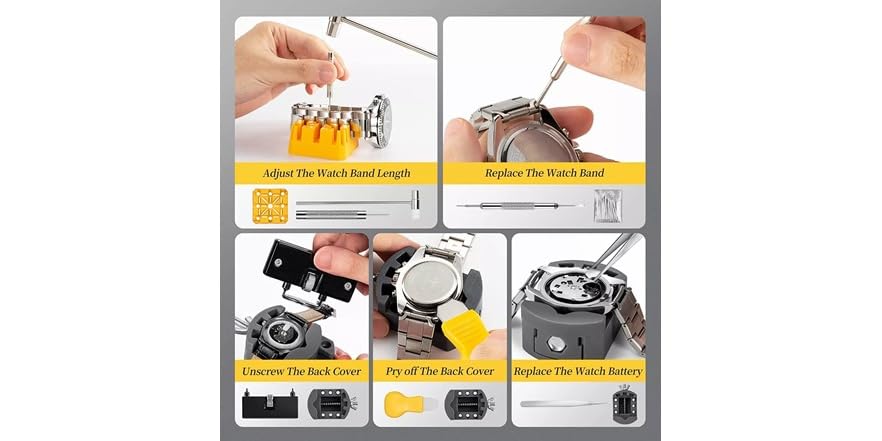 Adjust The Watch Band Length

Replace The Watch Band

Unscrew The Back Cover

Pry off The Back Cover

Replace The Watch Battery