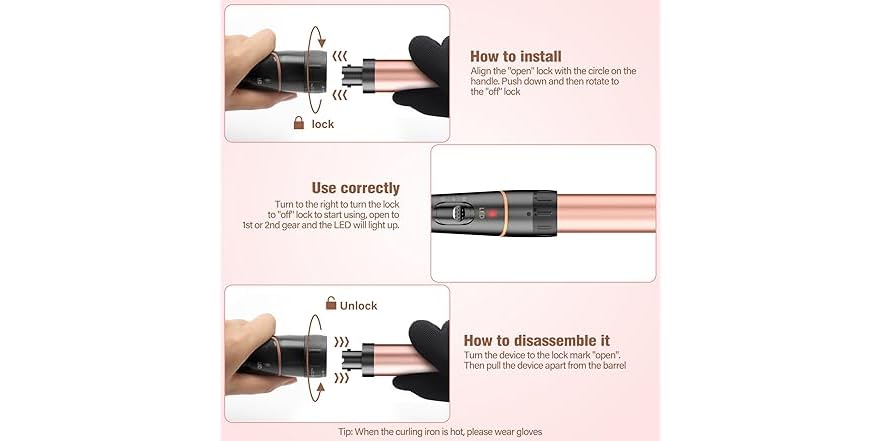 lock

How to install
Align the "open" lock with the circle on the handle. Push down and then rotate to the "off" lock

Use correctly
Turn to the right to turn the lock to "off" lock to start using, open to 1st or 2nd gear and the LED will light up.

Unlock

How to disassemble it
Turn the device to the lock mark "open". Then pull the device apart from the barrel

Tip: When the curling iron is hot, please wear gloves