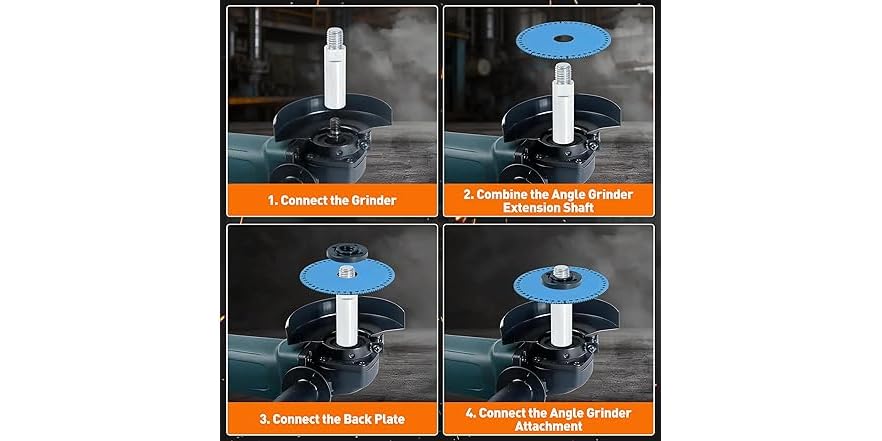 1. Connect the Grinder

2. Combine the Angle Grinder Extension Shaft

3. Connect the Back Plate

4. Connect the Angle Grinder Attachment