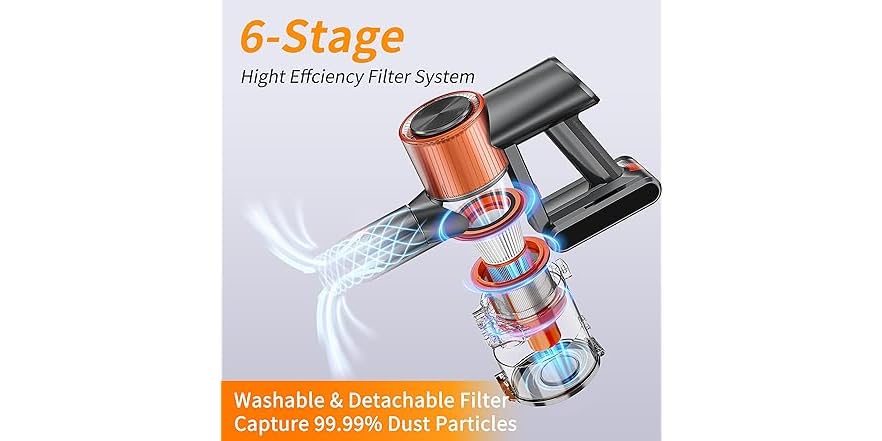 6-Stage

Hight Effciency Filter System

Washable & Detachable Filter
Capture 99.99% Dust Particles