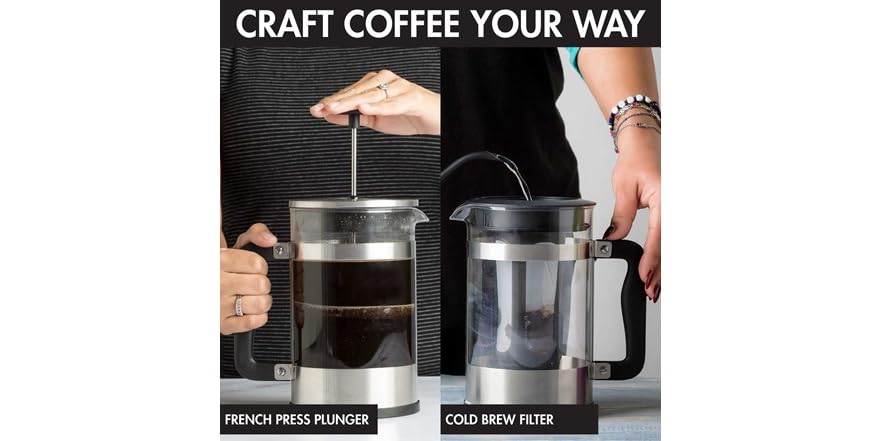 CRAFT COFFEE YOUR WAY

FRENCH PRESS PLUNGER

COLD BREW FILTER