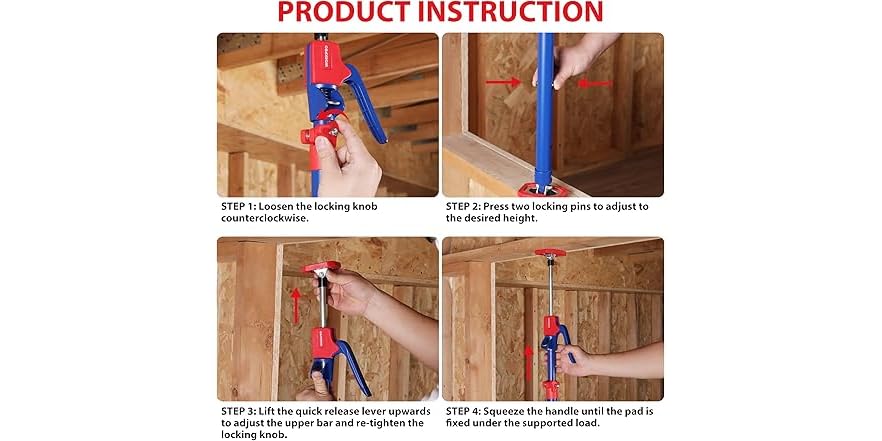 PRODUCT INSTRUCTION

STEP 1: Loosen the locking knob counterclockwise.

STEP 2: Press two locking pins to adjust to the desired height.

STEP 3: Lift the quick release lever upwards to adjust the upper bar and re-tighten the locking knob.

STEP 4: Squeeze the handle until the pad is fixed under the supported load.