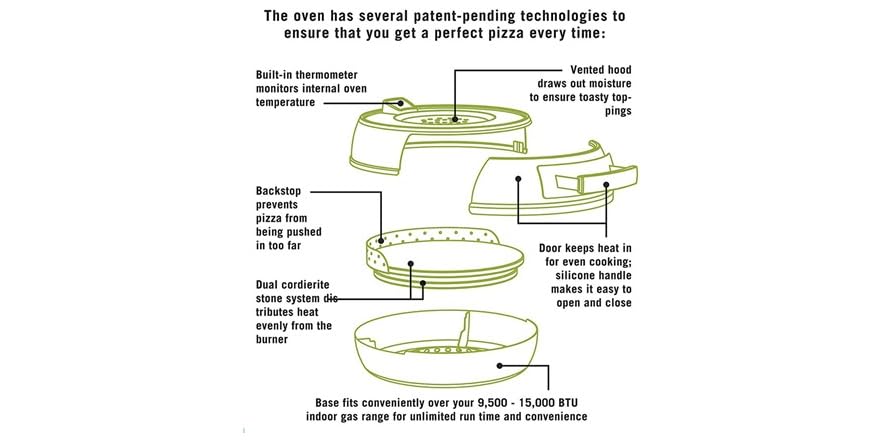 The oven has several patent-pending technologies to ensure that you get a perfect pizza every time:

Built-in thermometer monitors internal oven temperature

Vented hood draws out moisture to ensure toasty toppings

Backstop prevents pizza from being pushed in too far

Door keeps heat in for even cooking; silicone handle makes it easy to open and close

Dual cordierite stone system distributes heat evenly from the burner

Base fits conveniently over your 9,500 - 15,000 BTU indoor gas range for unlimited run time and convenience