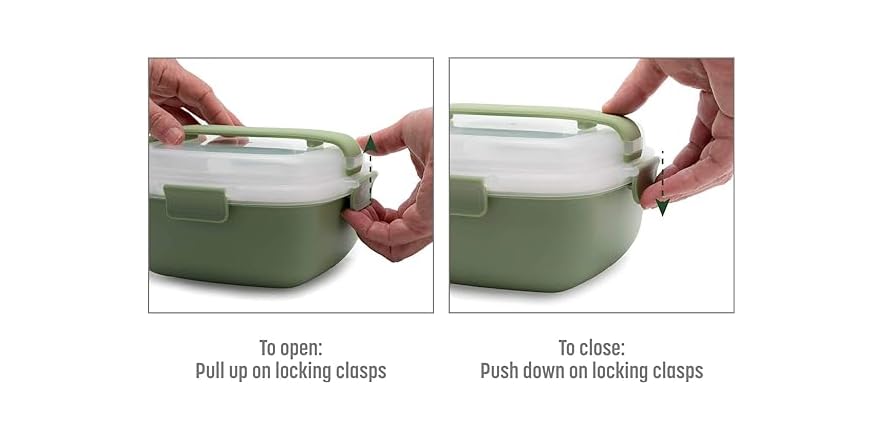 To open:
Pull up on locking clasps

To close:
Push down on locking clasps