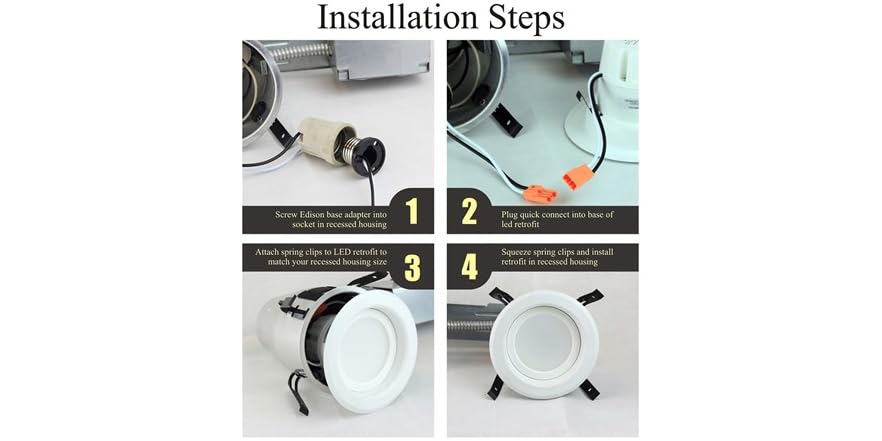 Installation Steps

Screw Edison base adapter into socket in recessed housing

1

2

Plug quick connect into base of led retrofit

Attach spring clips to LED retrofit to match your recessed housing size

3

4

Squeeze spring clips and install retrofit in recessed housing