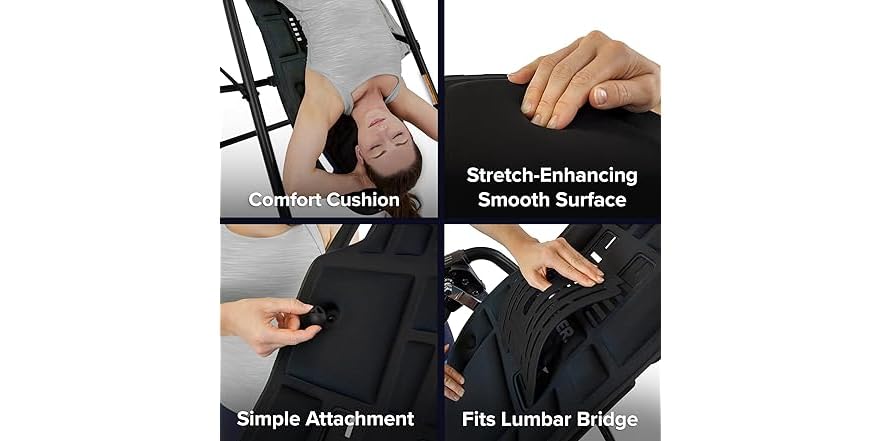 Comfort Cushion

Stretch-Enhancing Smooth Surface

Simple Attachment

Fits Lumbar Bridge