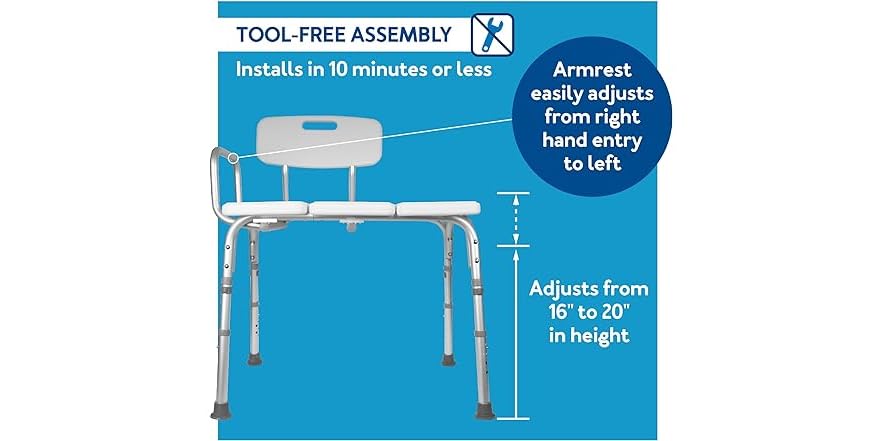 TOOL-FREE ASSEMBLY

Installs in 10 minutes or less

Armrest easily adjusts from right hand entry to left

Adjusts from 16" to 20" in height