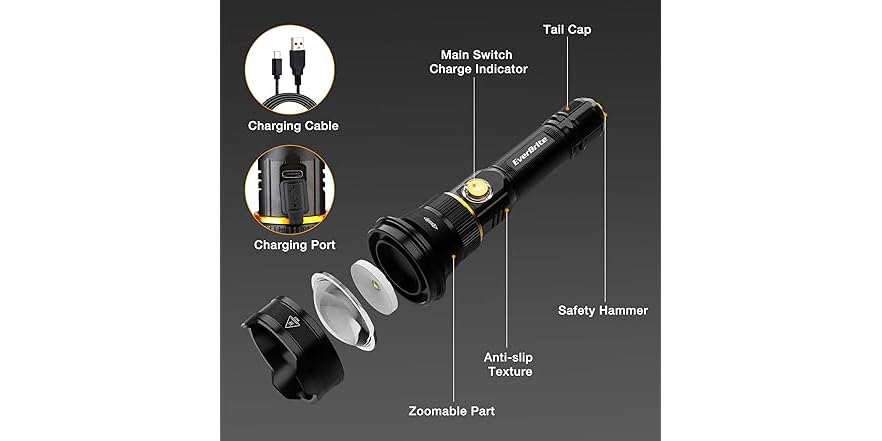 Charging Cable

Charging Port

Main Switch
Charge Indicator

Tail Cap

EverBrite

Safety Hammer

Anti-slip
Texture

Zoomable Part